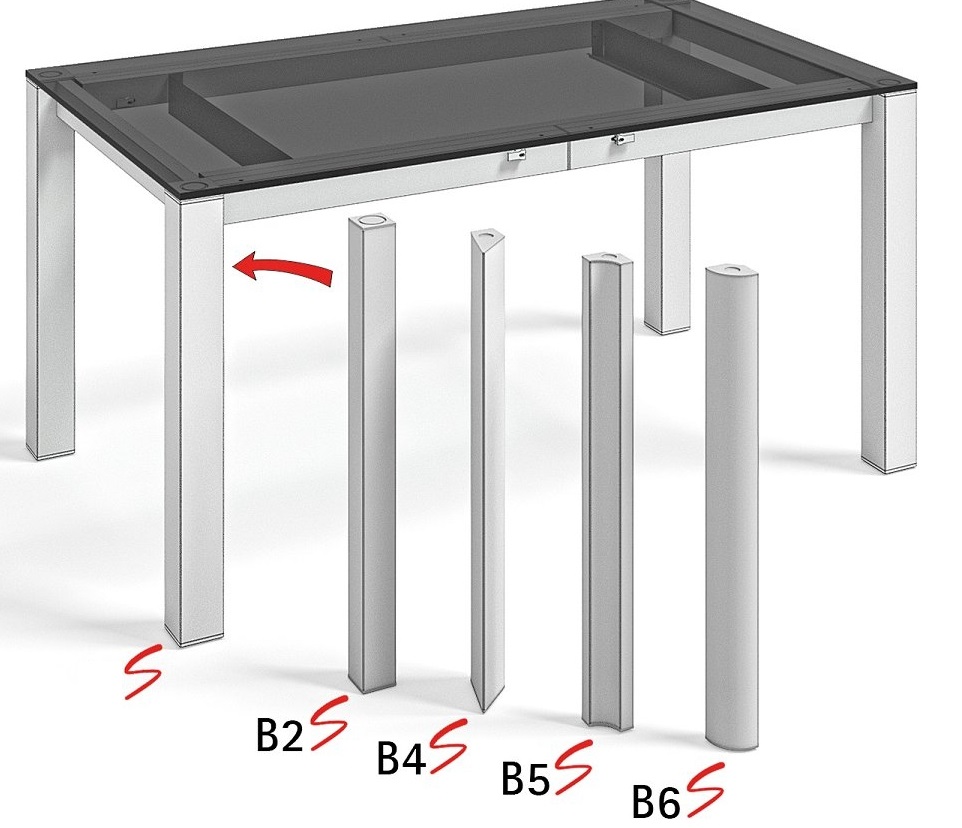 S

B2S

B4S

B5S

B6S