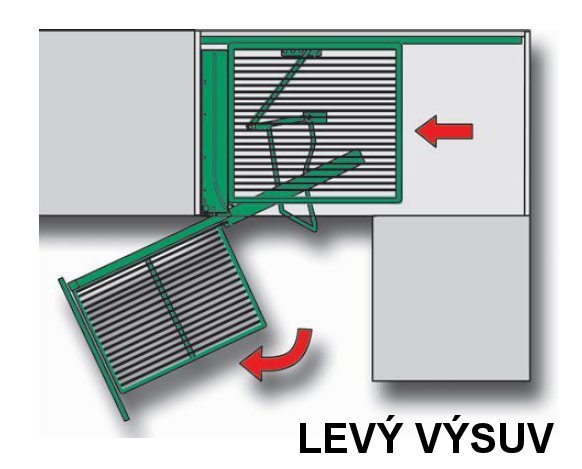 LEVÝ VÝSUV