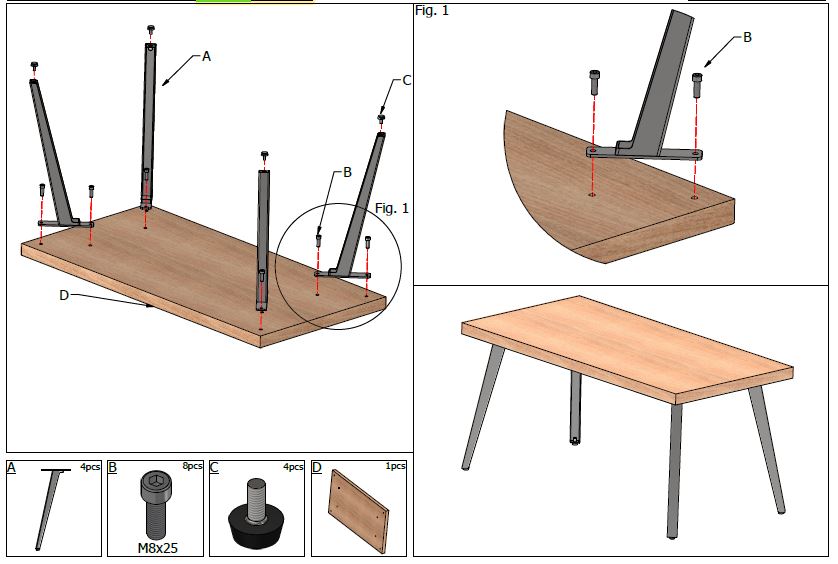 A
C
B
Fig. 1
D

Fig. 1
B

A 4pcs
B 8pcs
M8x25
C 4pcs
D 1pcs