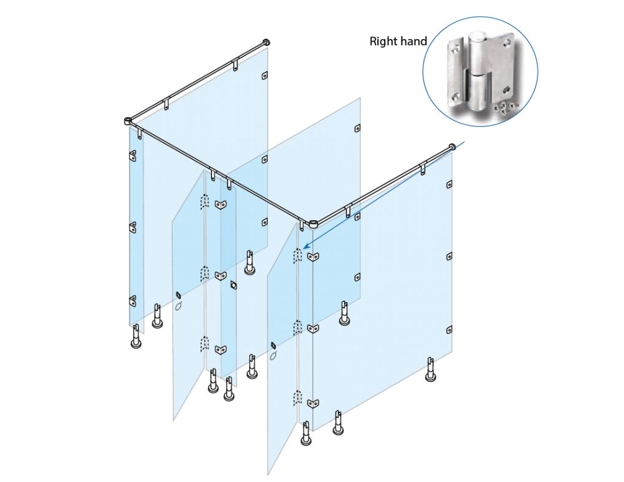 Right hand