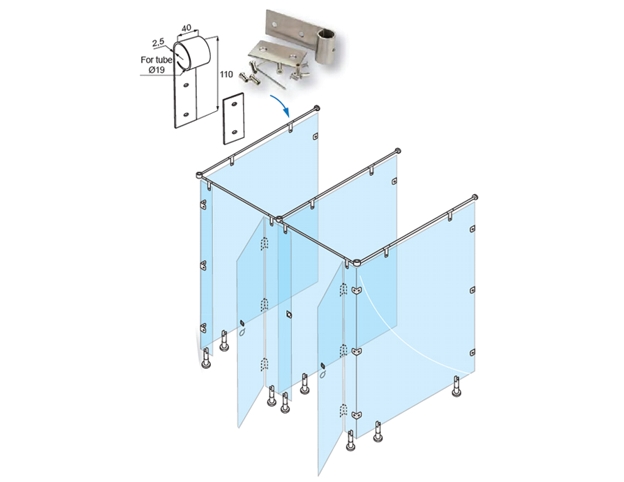 40
2,5
For tube
Ø19
110