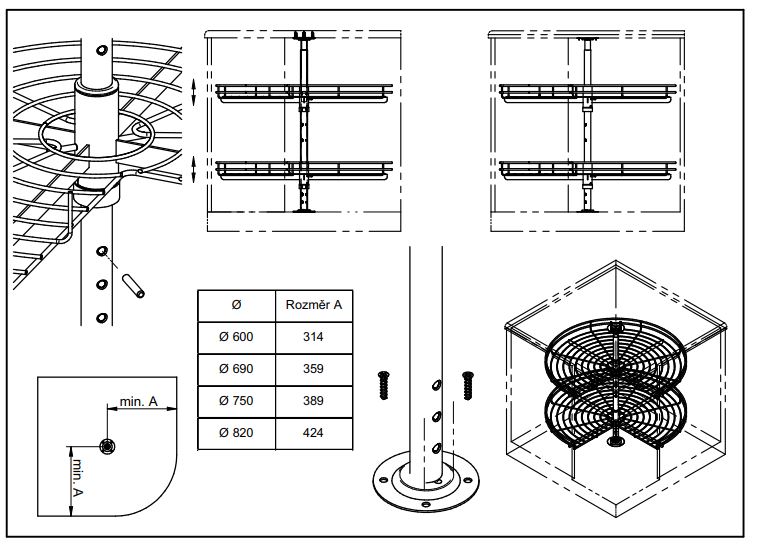 | Ø | Rozměr A |
|---|---|
| Ø 600 | 314 |
| Ø 690 | 359 |
| Ø 750 | 389 |
| Ø 820 | 424 |

min. A

min. A