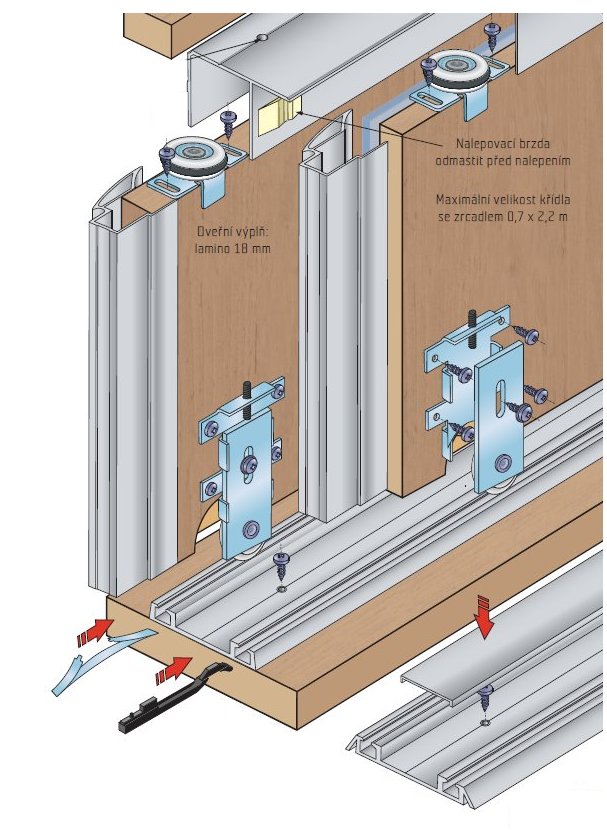 Nalepovací brzda odmastit před nalepením

Maximální velikost křídla se zrcadlem 0,7 x 2,2 m

Dveřní výplň: lamino 18 mm