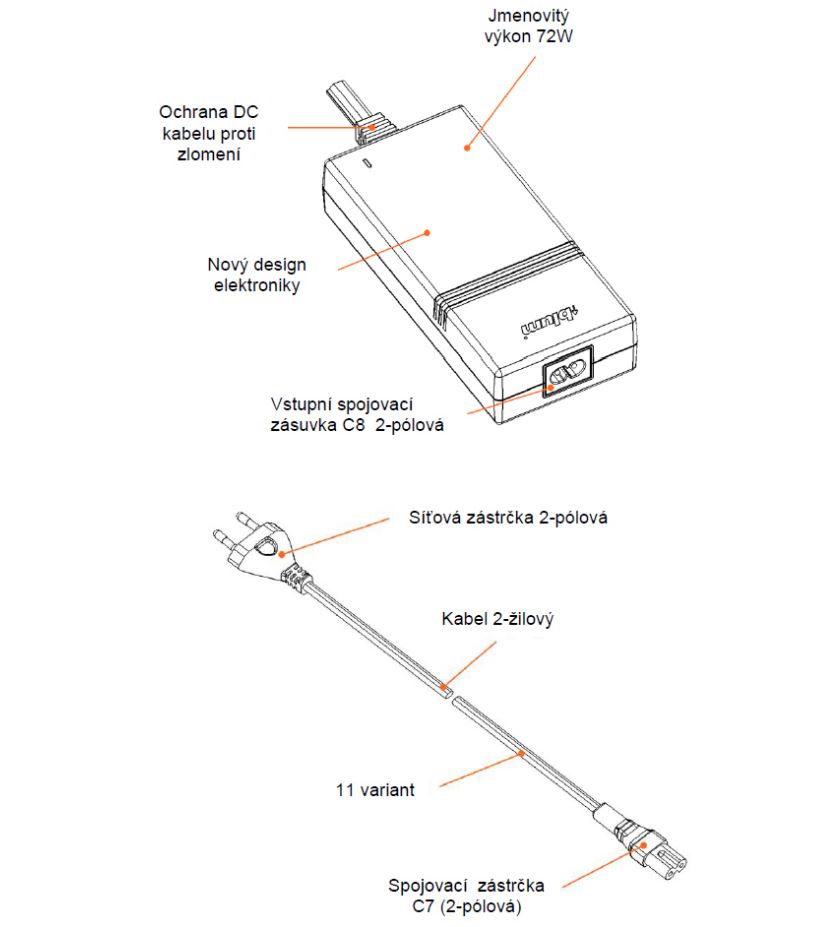 Jmenovitý výkon 72W

Ochrana DC kabelu proti zlomení

Nový design elektroniky

blum

Vstupní spojovací zásuvka C8 2-pólová

Síťová zástrčka 2-pólová

Kabel 2-žilový

11 variant

Spojovací zástrčka C7 (2-pólová)