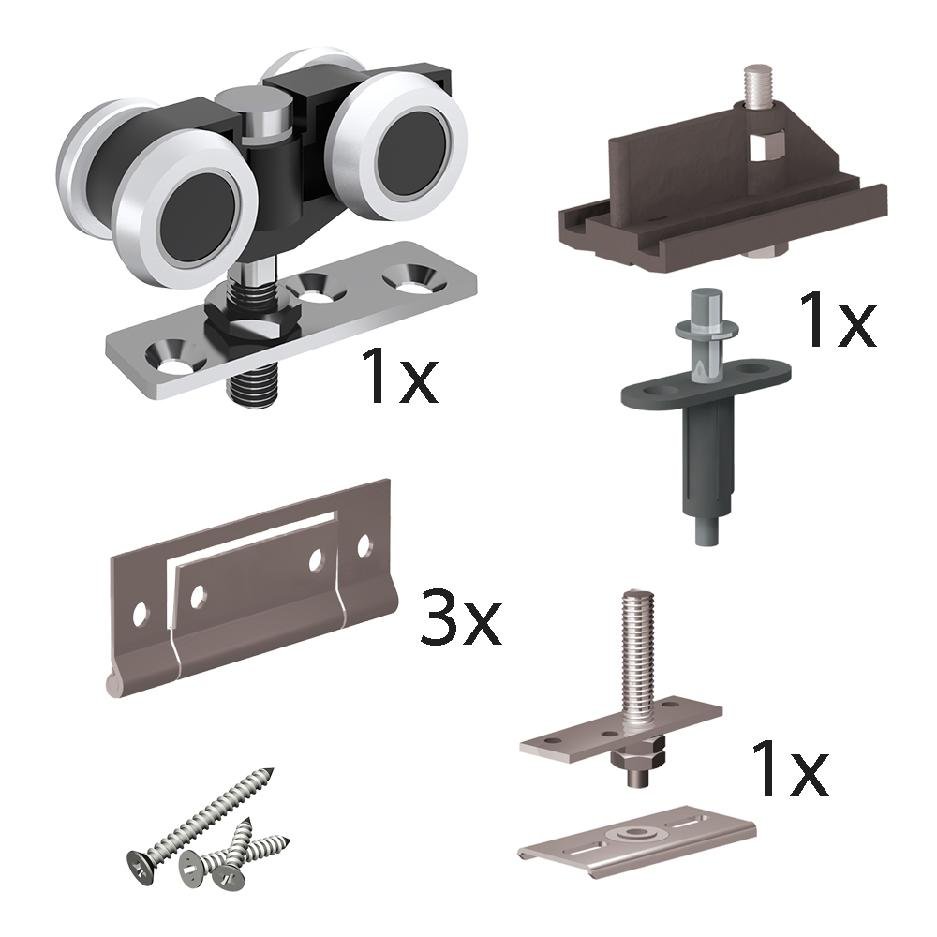 1x

1x

3x

1x