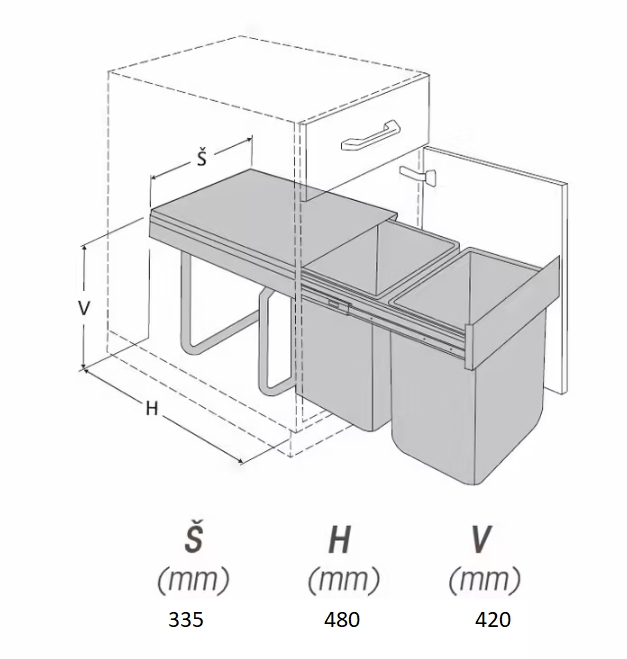 Š

V

H

| Š (mm) | H (mm) | V (mm) |
|---|---|---|
| 335 | 480 | 420 |