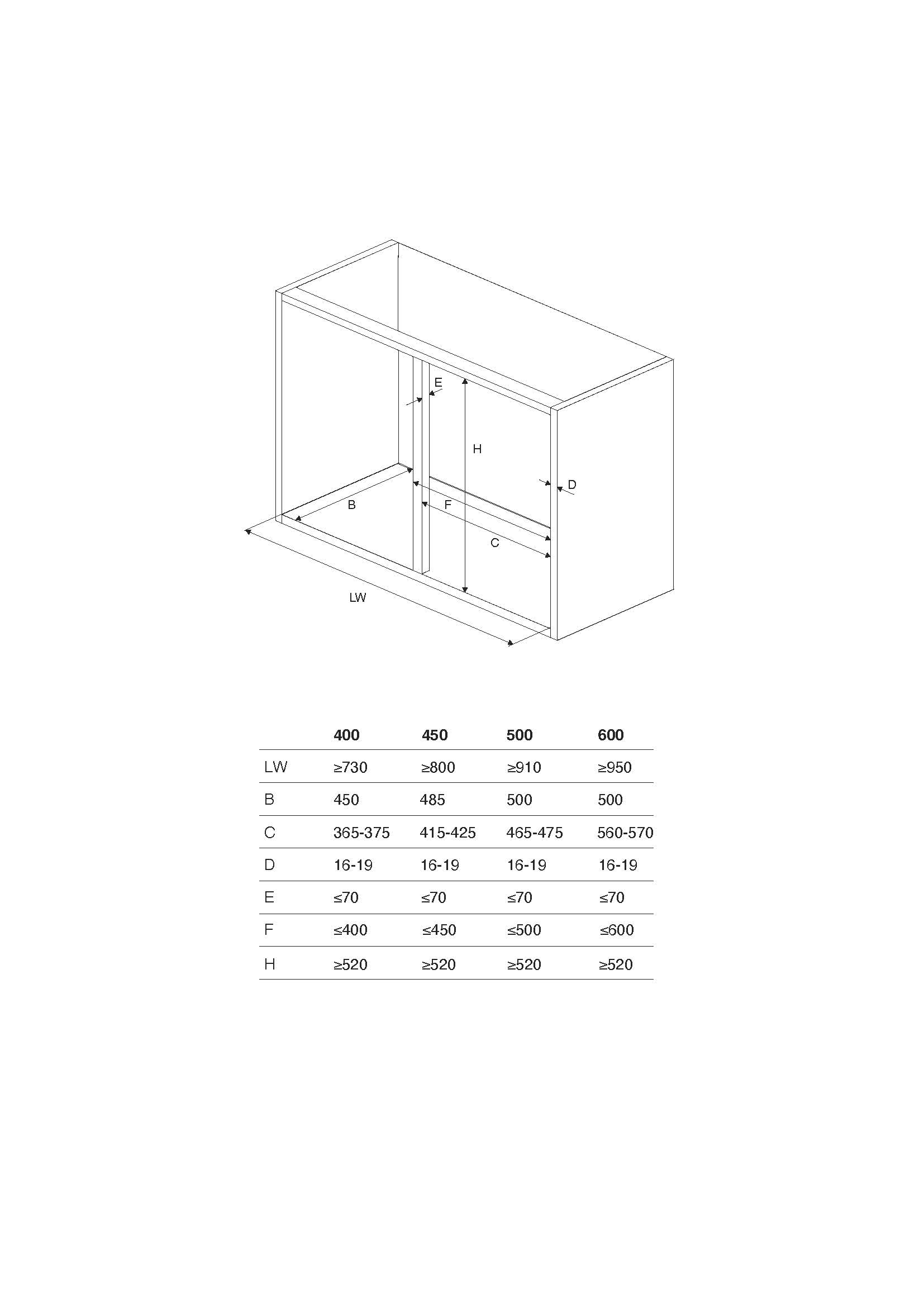 E

H

D

B

F

C

LW

| | 400 | 450 | 500 | 600 |
|---|---|---|---|---|
| LW | ≥730 | ≥800 | ≥910 | ≥950 |
| B | 450 | 485 | 500 | 500 |
| C | 365-375 | 415-425 | 465-475 | 560-570 |
| D | 16-19 | 16-19 | 16-19 | 16-19 |
| E | ≤70 | ≤70 | ≤70 | ≤70 |
| F | ≤400 | ≤450 | ≤500 | ≤600 |
| H | ≥520 | ≥520 | ≥520 | ≥520 |