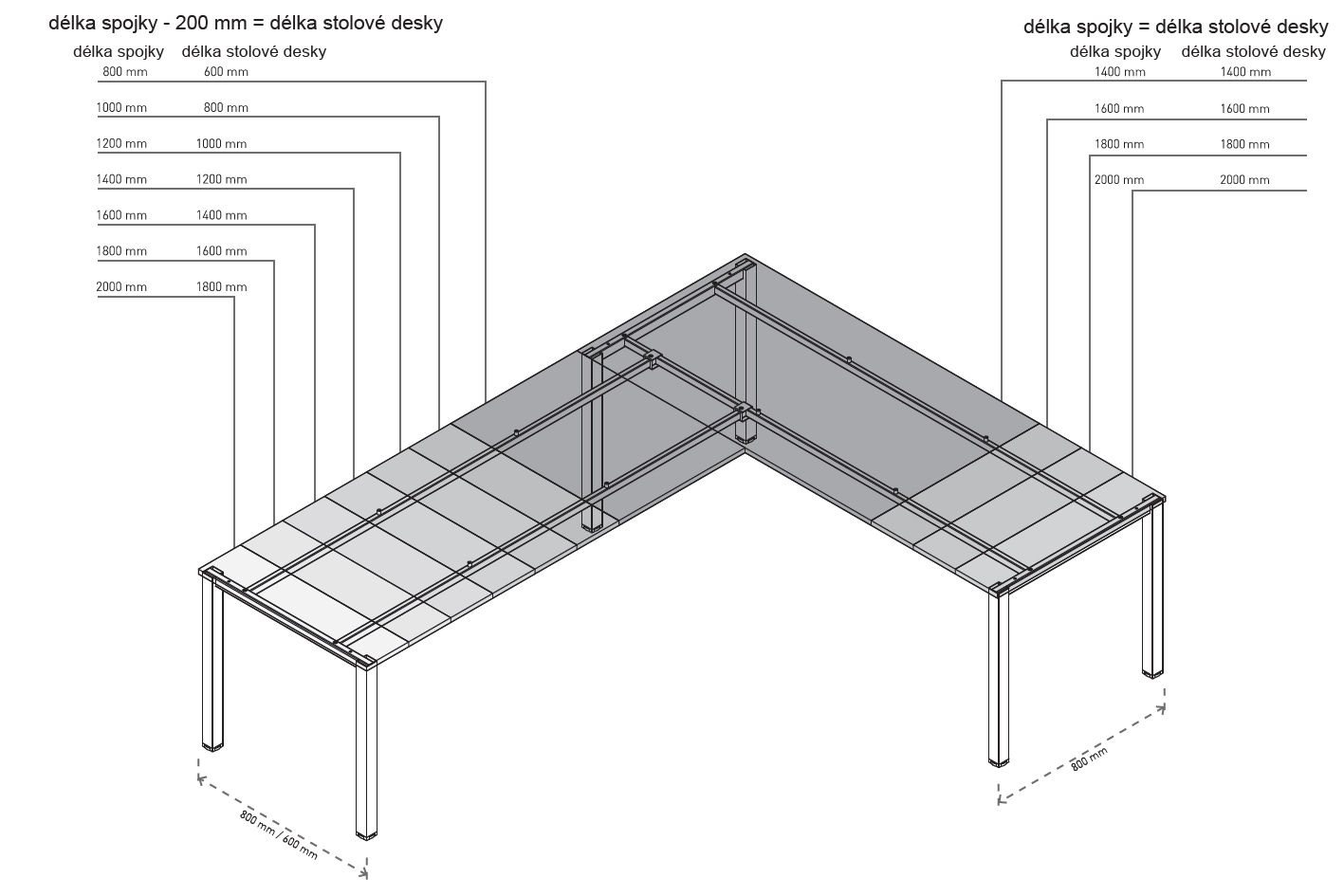 délka spojky - 200 mm = délka stolové desky

| délka spojky | délka stolové desky |
|---|---|
| 800 mm | 600 mm |
| 1000 mm | 800 mm |
| 1200 mm | 1000 mm |
| 1400 mm | 1200 mm |
| 1600 mm | 1400 mm |
| 1800 mm | 1600 mm |
| 2000 mm | 1800 mm |

délka spojky = délka stolové desky

| délka spojky | délka stolové desky |
|---|---|
| 1400 mm | 1400 mm |
| 1600 mm | 1600 mm |
| 1800 mm | 1800 mm |
| 2000 mm | 2000 mm |

800 mm / 600 mm

800 mm