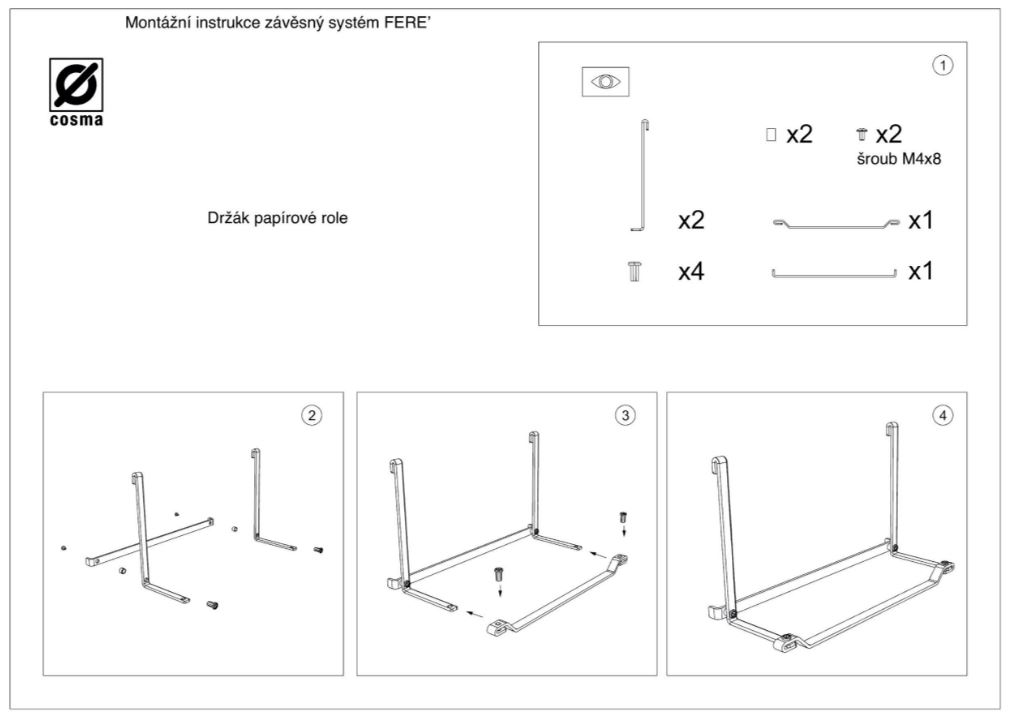 Montážní instrukce závěsný systém FERE'

cosma

Držák papírové role

1

x2

x2
šroub M4x8

x2

x1

x4

x1

2

3

4