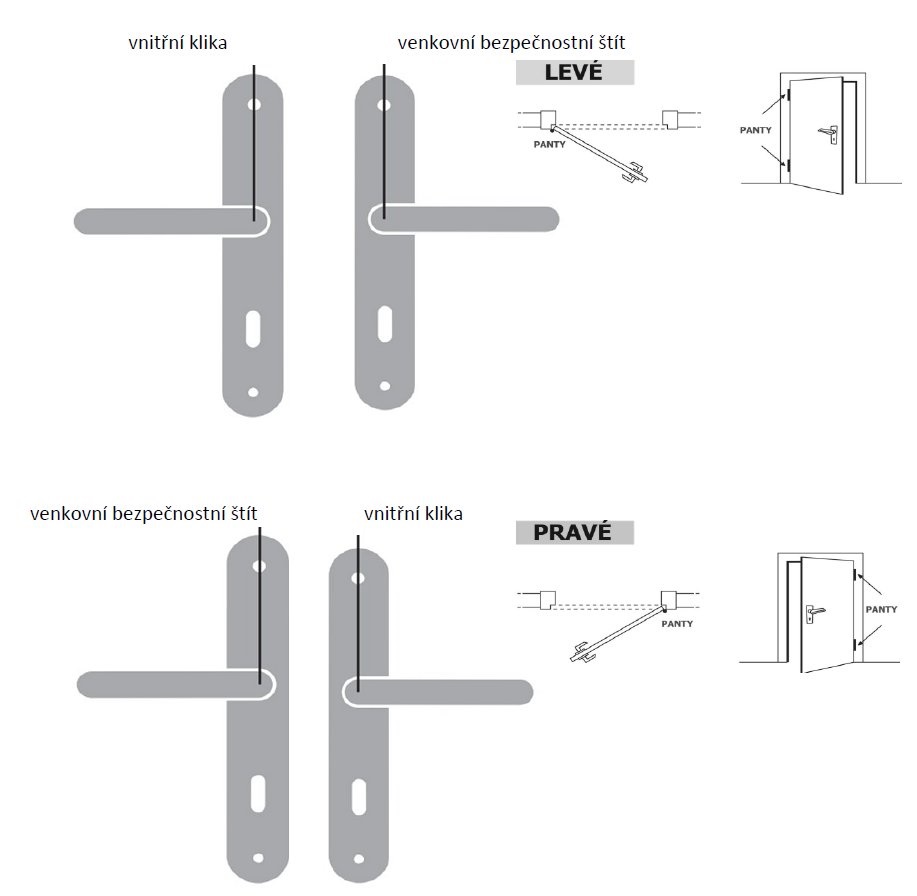 vnitřní klika

venkovní bezpečnostní štít

LEVÉ

PANTY

PANTY

venkovní bezpečnostní štít

vnitřní klika

PRAVÉ

PANTY

PANTY