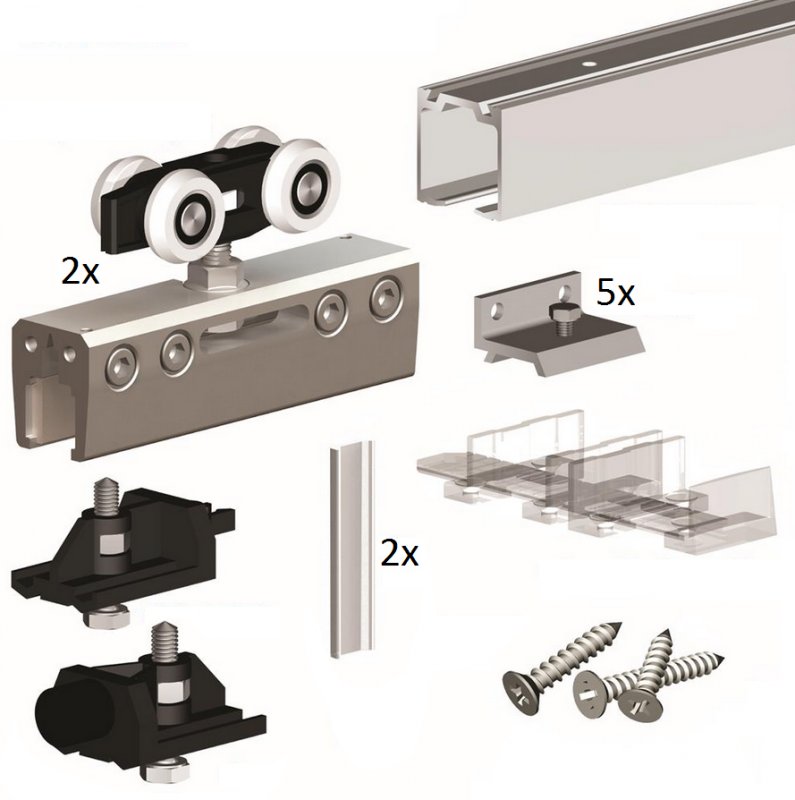 2x

5x

2x