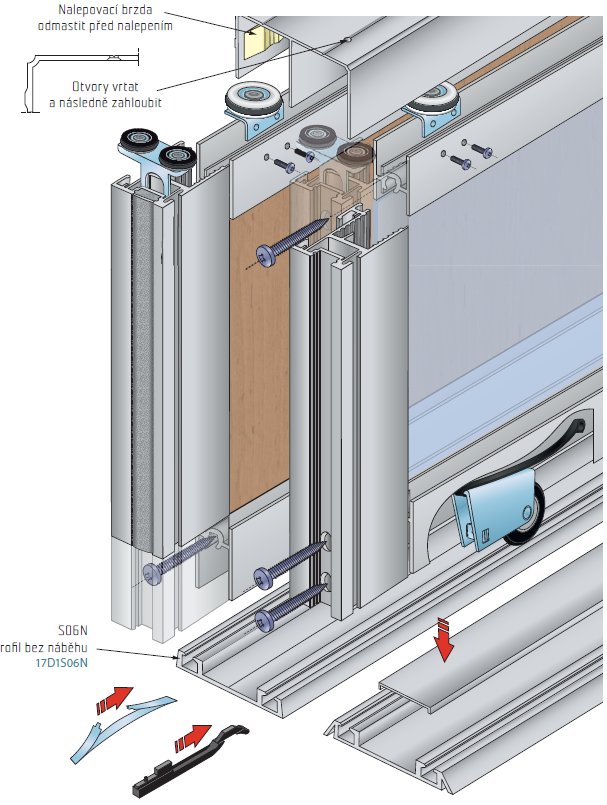 Nalepovací brzda
odmastit před nalepením

Otvory vrtat
a následně zahloubit

S06N
rofil bez náběhu
17D1S06N